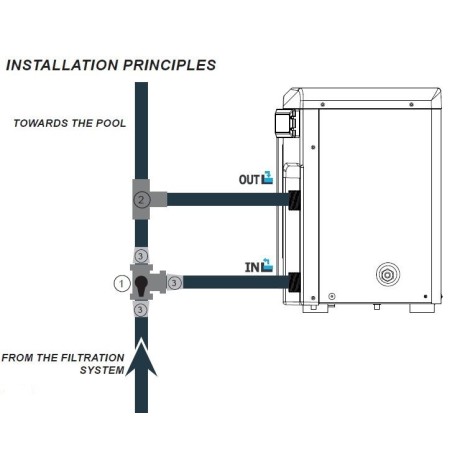 INSTALLATION PRINCIPLES

TOWARDS THE POOL

OUT

2

3

IN

1

3

3

FROM THE FILTRATION SYSTEM